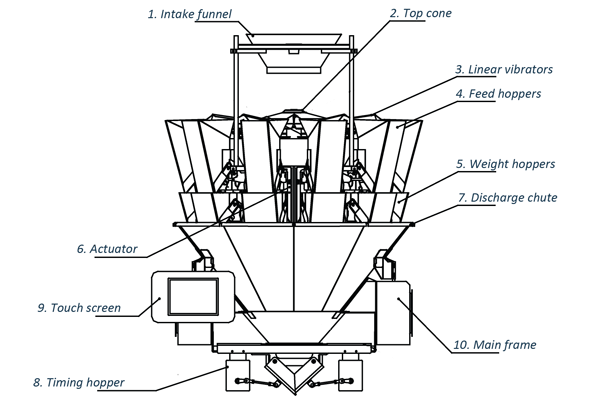 1. Intake funnel
2. Top cone
3. Linear vibrators
4. Feed hoppers
5. Weight hoppers
7. Discharge chute
6. Actuator
9. Touch screen
10. Main frame
8. Timing hopper